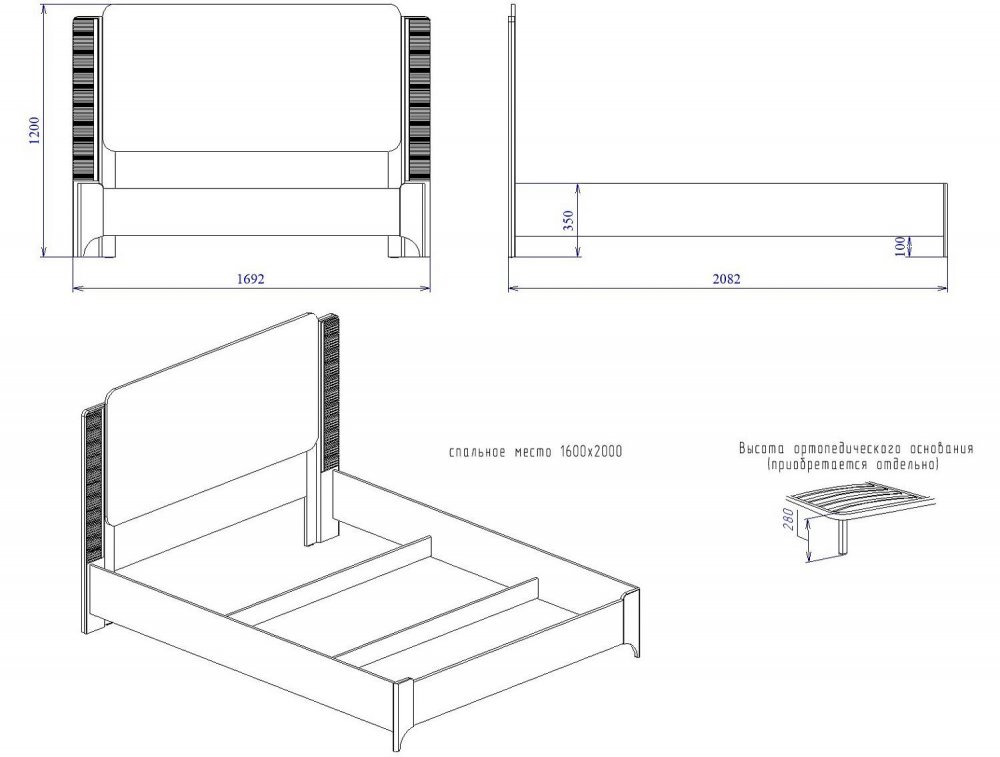 1200

1692

350

100

2082

спальное место 1600x2000

Высота ортопедического основания
(приобретается отдельно)

280