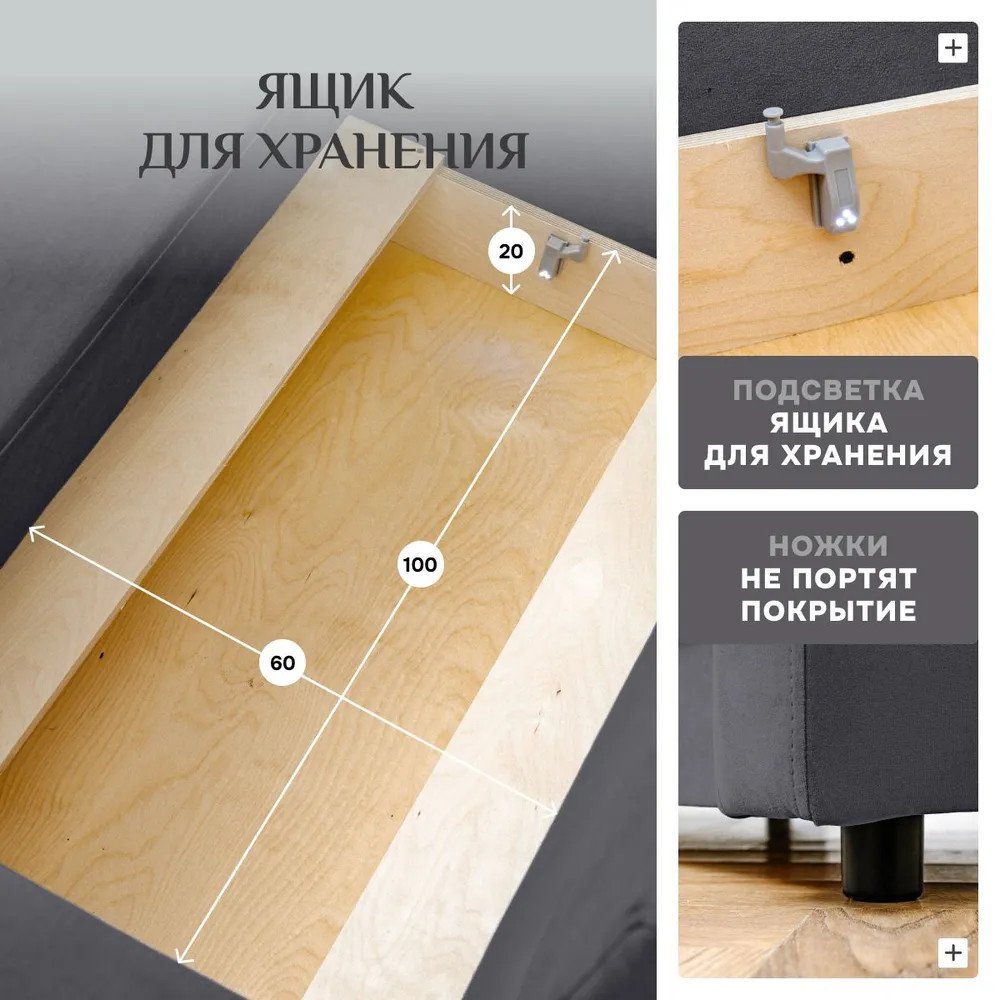 ЯЩИК
ДЛЯ ХРАНЕНИЯ

20

100

60

+

ПОДСВЕТКА
ЯЩИКА
ДЛЯ ХРАНЕНИЯ

НОЖКИ
НЕ ПОРТЯТ
ПОКРЫТИЕ

+