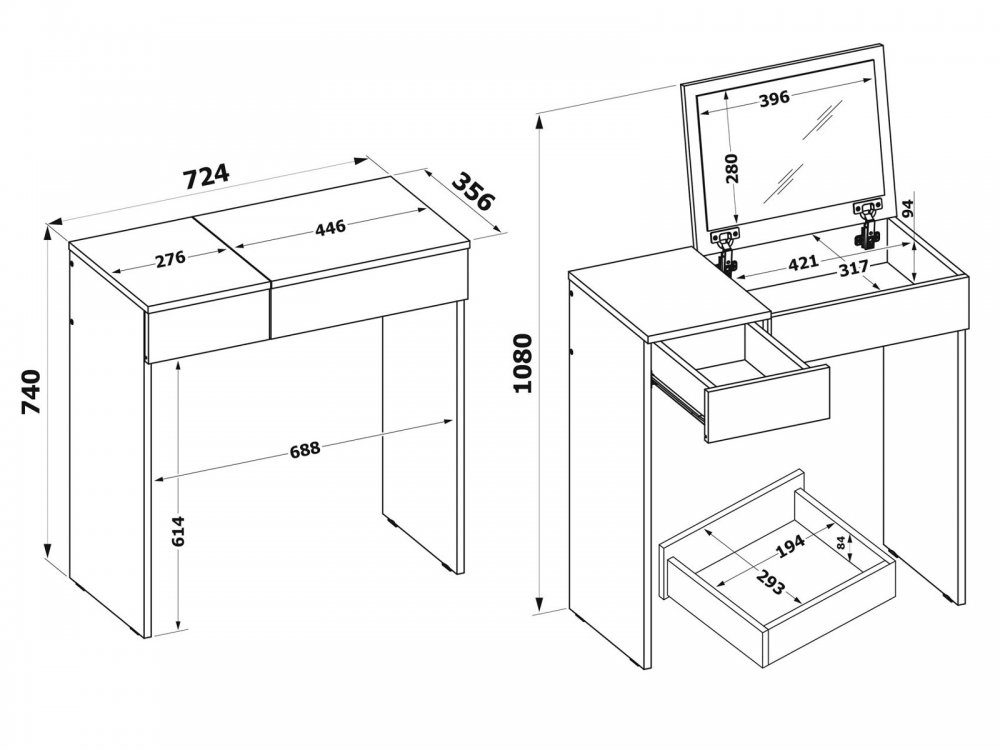 724
356
276
446
740
688
614
396
280
94
421
317
1080
194
84
293